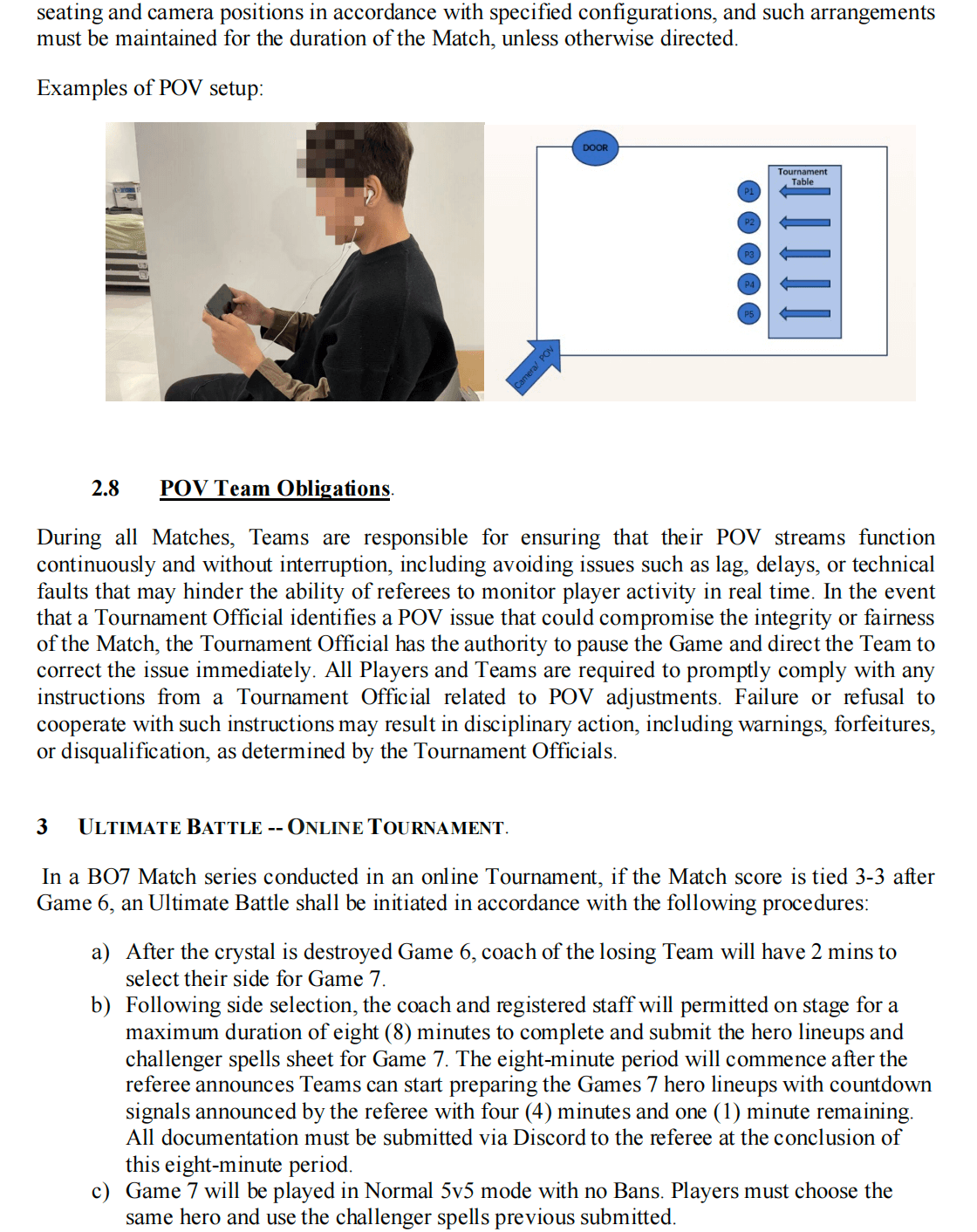 seating and camera positions in accordance with specified configurations, and such arrangements must be maintained for the duration of the Match, unless otherwise directed.

Examples of POV setup:

DOOR

Tournament Table

P1

P2

P3

P4

P5

Camera/ POV

2.8 POV Team Obligations.

During all Matches, Teams are responsible for ensuring that their POV streams function continuously and without interruption, including avoiding issues such as lag, delays, or technical faults that may hinder the ability of referees to monitor player activity in real time. In the event that a Tournament Official identifies a POV issue that could compromise the integrity or fairness of the Match, the Tournament Official has the authority to pause the Game and direct the Team to correct the issue immediately. All Players and Teams are required to promptly comply with any instructions from a Tournament Official related to POV adjustments. Failure or refusal to cooperate with such instructions may result in disciplinary action, including warnings, forfeitures, or disqualification, as determined by the Tournament Officials.

3 ULTIMATE BATTLE -- ONLINE TOURNAMENT.

In a BO7 Match series conducted in an online Tournament, if the Match score is tied 3-3 after Game 6, an Ultimate Battle shall be initiated in accordance with the following procedures:

a) After the crystal is destroyed Game 6, coach of the losing Team will have 2 mins to select their side for Game 7.
b) Following side selection, the coach and registered staff will permitted on stage for a maximum duration of eight (8) minutes to complete and submit the hero lineups and challenger spells sheet for Game 7. The eight-minute period will commence after the referee announces Teams can start preparing the Games 7 hero lineups with countdown signals announced by the referee with four (4) minutes and one (1) minute remaining. All documentation must be submitted via Discord to the referee at the conclusion of this eight-minute period.
c) Game 7 will be played in Normal 5v5 mode with no Bans. Players must choose the same hero and use the challenger spells previous submitted.